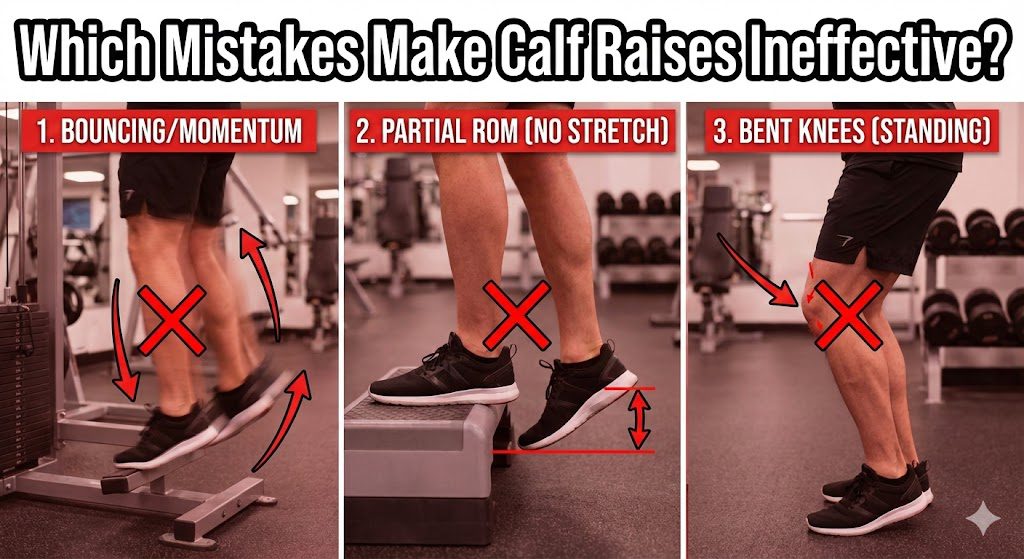 Which Mistakes Make Calf Raises Ineffective?

1. BOUNCING/MOMENTUM

2. PARTIAL ROM (NO STRETCH)

3. BENT KNEES (STANDING)