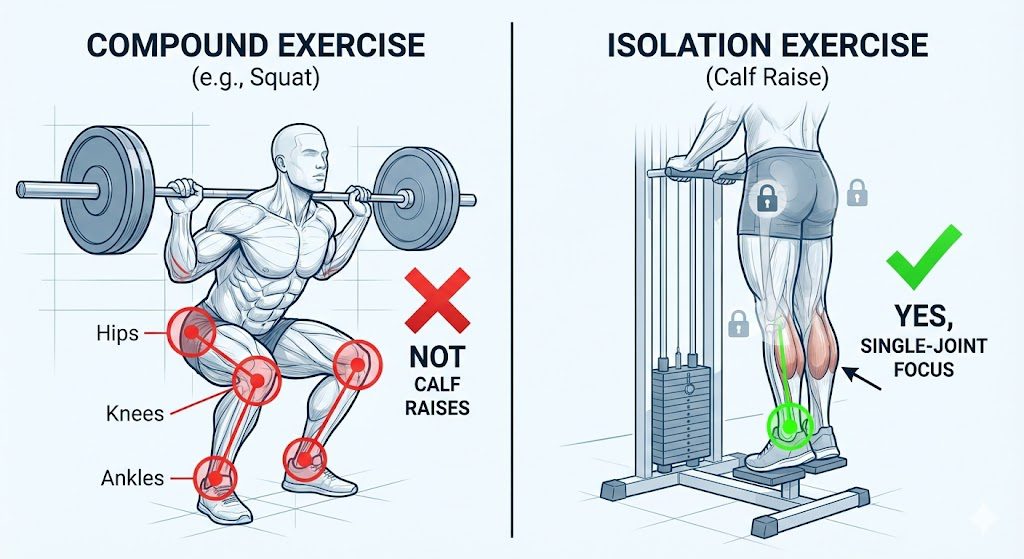 COMPOUND EXERCISE
(e.g., Squat)

Hips

Knees

Ankles

NOT
CALF
RAISES

ISOLATION EXERCISE
(Calf Raise)

YES,
SINGLE-JOINT
FOCUS